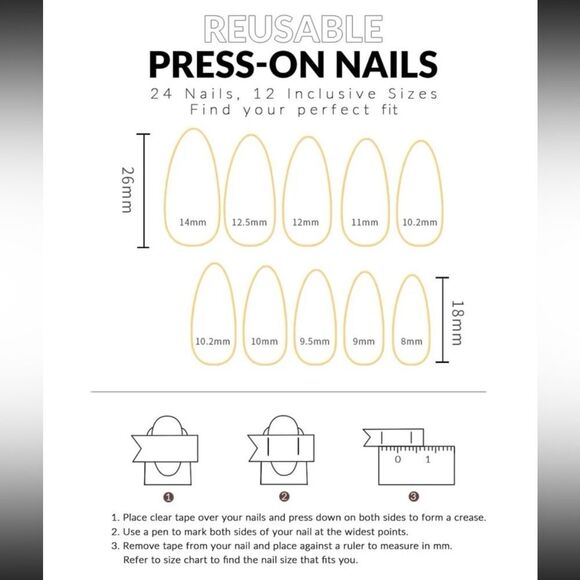 REUSABLE
PRESS-ON NAILS
24 Nails, 12 Inclusive Sizes
Find your perfect fit

26mm

14mm 12.5mm 12mm 11mm 10.2mm

10.2mm 10mm 9.5mm 9mm 8mm

18mm

0 1

1 2 3

1. Place clear tape over your nails and press down on both sides to form a crease.
2. Use a pen to mark both sides of your nail at the widest points.
3. Remove tape from your nail and place against a ruler to measure in mm. Refer to size chart to find the nail size that fits you.